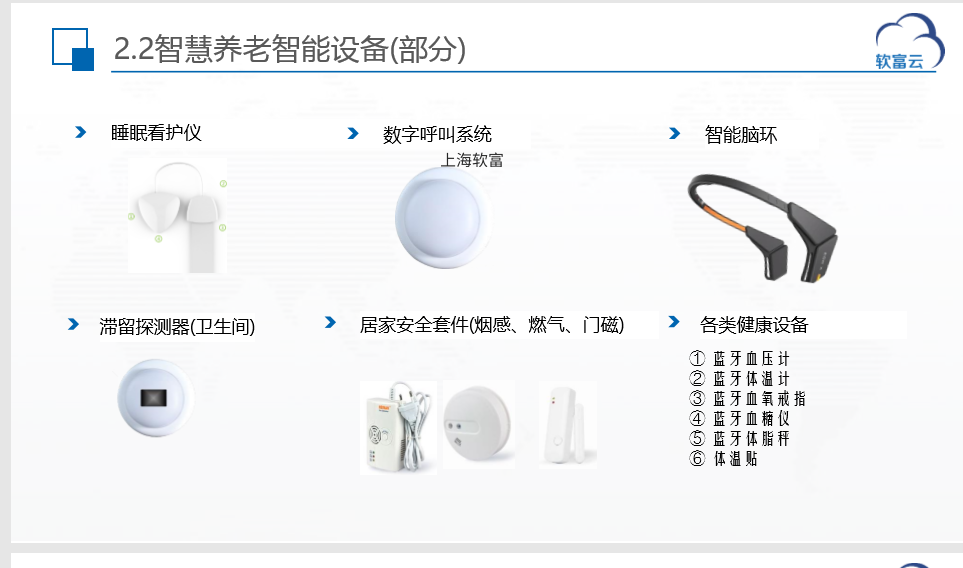 2.2智慧养老智能设备(部分)

软富云

睡眠看护仪

数字呼叫系统

上海软富

智能脑环

滞留探测器(卫生间)

居家安全套件(烟感、燃气、门磁)

各类健康设备

① 蓝牙血压计
② 蓝牙体温计
③ 蓝牙血氧戒指
④ 蓝牙血糖仪
⑤ 蓝牙体脂秤
⑥ 体温贴